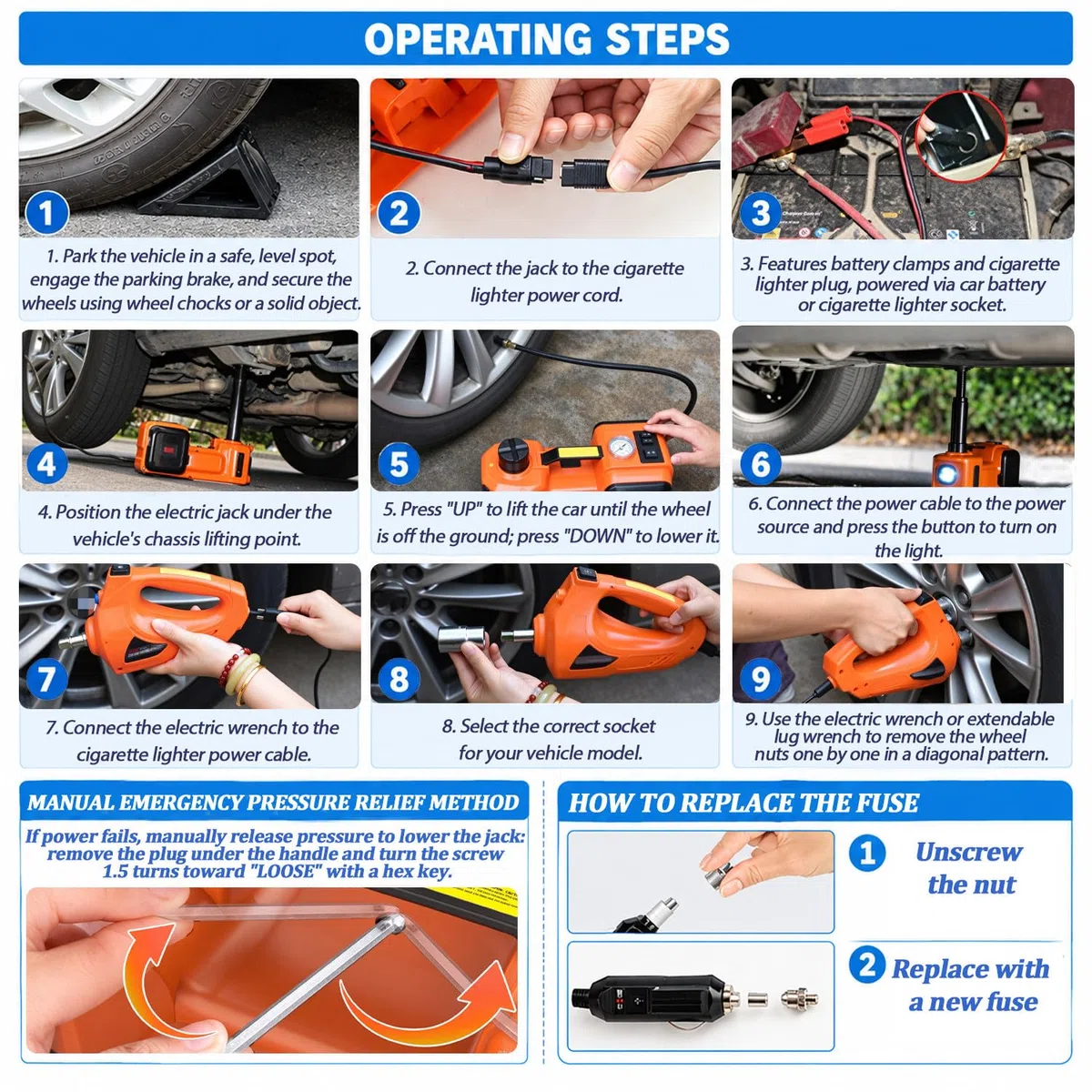 OPERATING STEPS

1

1. Park the vehicle in a safe, level spot, engage the parking brake, and secure the wheels using wheel chocks or a solid object.

2

2. Connect the jack to the cigarette lighter power cord.

3

3. Features battery clamps and cigarette lighter plug, powered via car battery or cigarette lighter socket.

4

4. Position the electric jack under the vehicle's chassis lifting point.

5

5. Press "UP" to lift the car until the wheel is off the ground; press "DOWN" to lower it.

6

6. Connect the power cable to the power source and press the button to turn on the light.

7

7. Connect the electric wrench to the cigarette lighter power cable.

8

8. Select the correct socket for your vehicle model.

9

9. Use the electric wrench or extendable lug wrench to remove the wheel nuts one by one in a diagonal pattern.

MANUAL EMERGENCY PRESSURE RELIEF METHOD

If power fails, manually release pressure to lower the jack: remove the plug under the handle and turn the screw 1.5 turns toward "LOOSE" with a hex key.

HOW TO REPLACE THE FUSE

1 Unscrew the nut

2 Replace with a new fuse